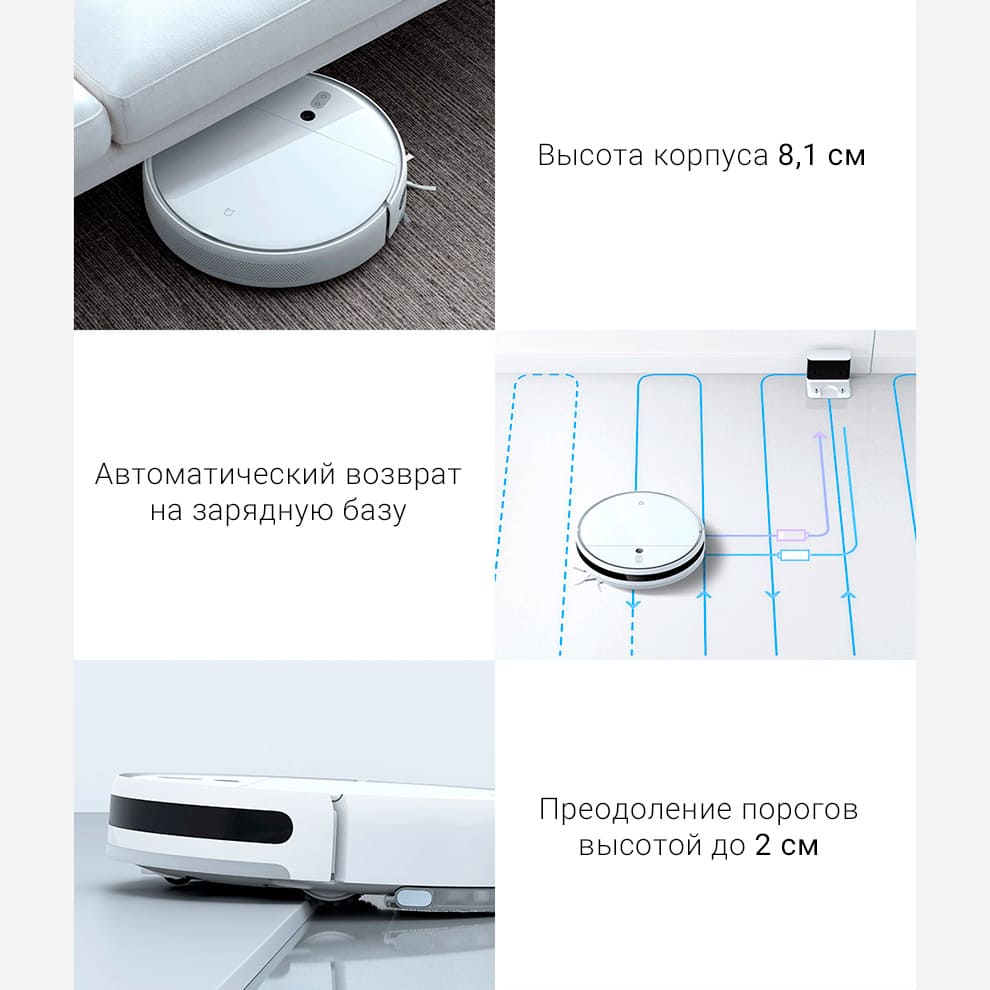 Высота корпуса 8,1 см

Автоматический возврат на зарядную базу

Преодоление порогов высотой до 2 см